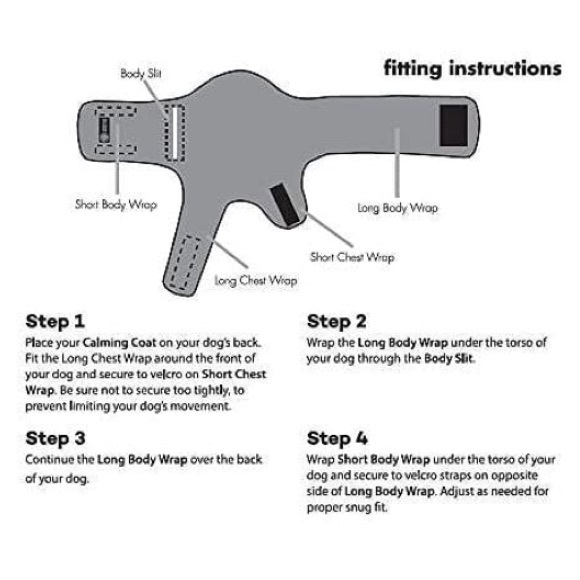 fitting instructions

Body Slit

Short Body Wrap

Long Body Wrap

Short Chest Wrap

Long Chest Wrap

Step 1
Place your Calming Coat on your dog's back. Fit the Long Chest Wrap around the front of your dog and secure to velcro on Short Chest Wrap. Be sure not to secure too tightly, to prevent limiting your dog's movement.

Step 2
Wrap the Long Body Wrap under the torso of your dog through the Body Slit.

Step 3
Continue the Long Body Wrap over the back of your dog.

Step 4
Wrap Short Body Wrap under the torso of your dog and secure to velcro straps on opposite side of Long Body Wrap. Adjust as needed for proper snug fit.